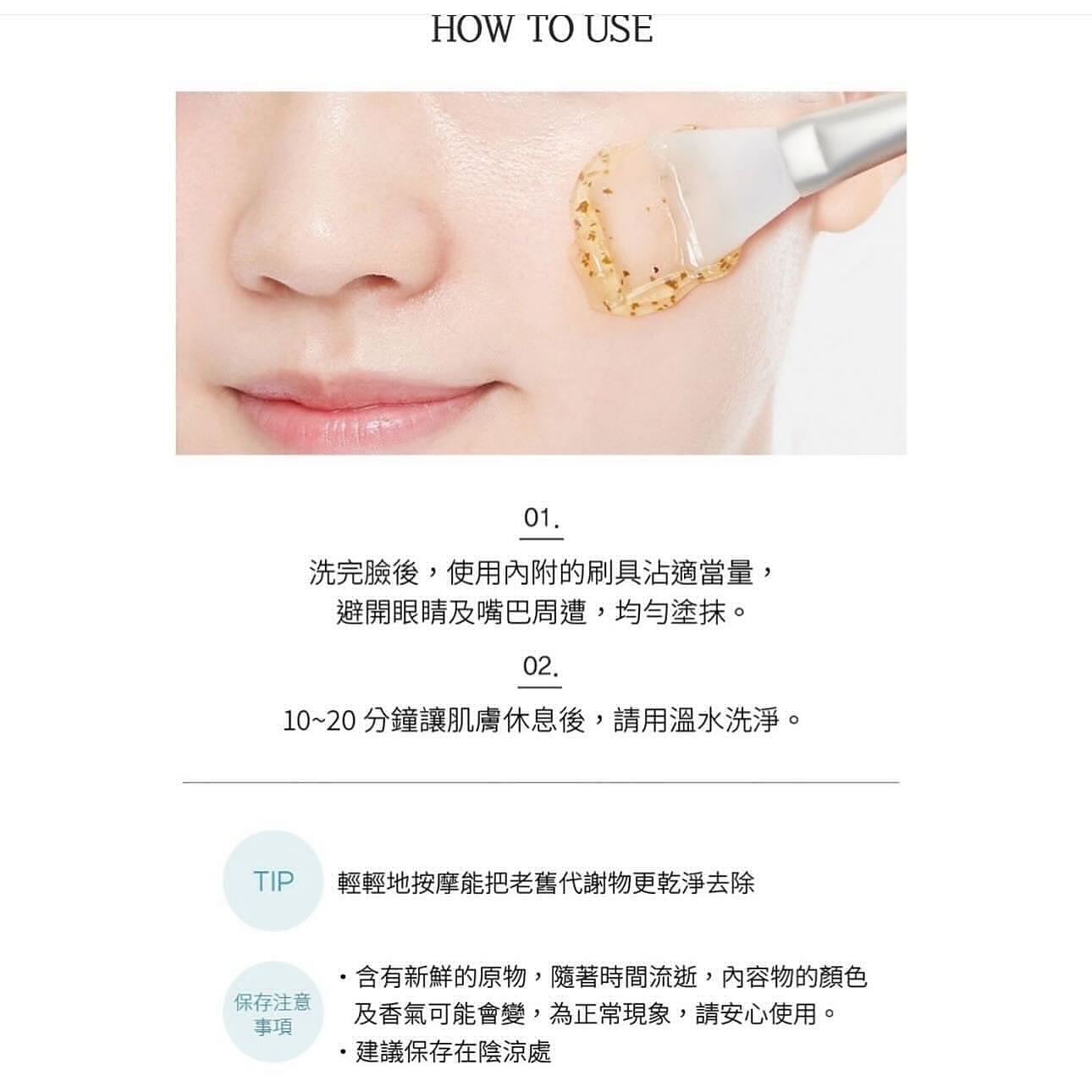 HOW TO USE

01.

洗完臉後，使用內附的刷具沾適當量，避開眼睛及嘴巴周遭，均勻塗抹。

02.

10~20 分鐘讓肌膚休息後，請用溫水洗淨。

TIP

輕輕地按摩能把老舊代謝物更乾淨去除

保存注意事項

・含有新鮮的原物，隨著時間流逝，內容物的顏色及香氣可能會變，為正常現象，請安心使用。
・建議保存在陰涼處