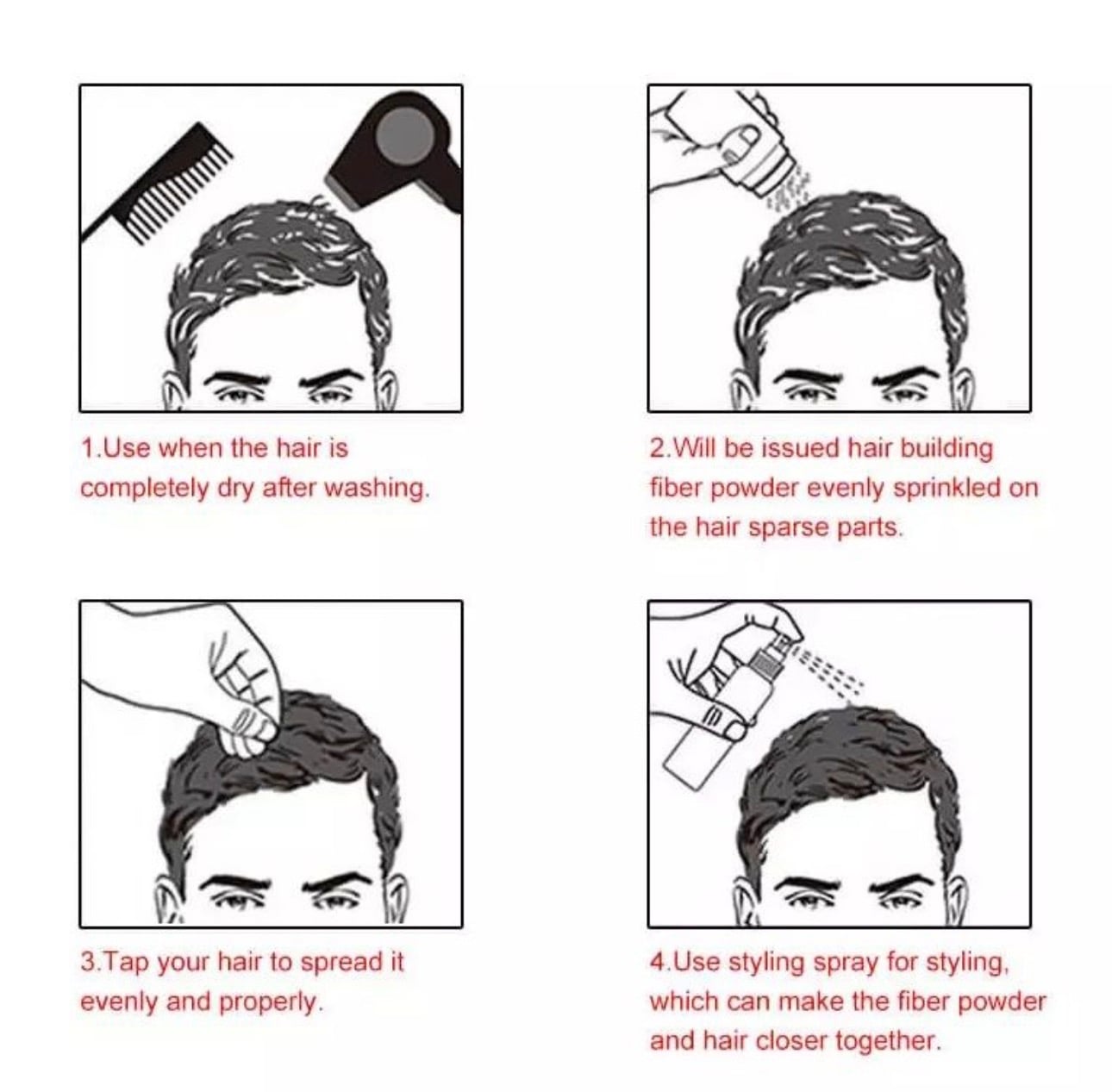 1.Use when the hair is completely dry after washing.

2.Will be issued hair building fiber powder evenly sprinkled on the hair sparse parts.

3.Tap your hair to spread it evenly and properly.

4.Use styling spray for styling, which can make the fiber powder and hair closer together.